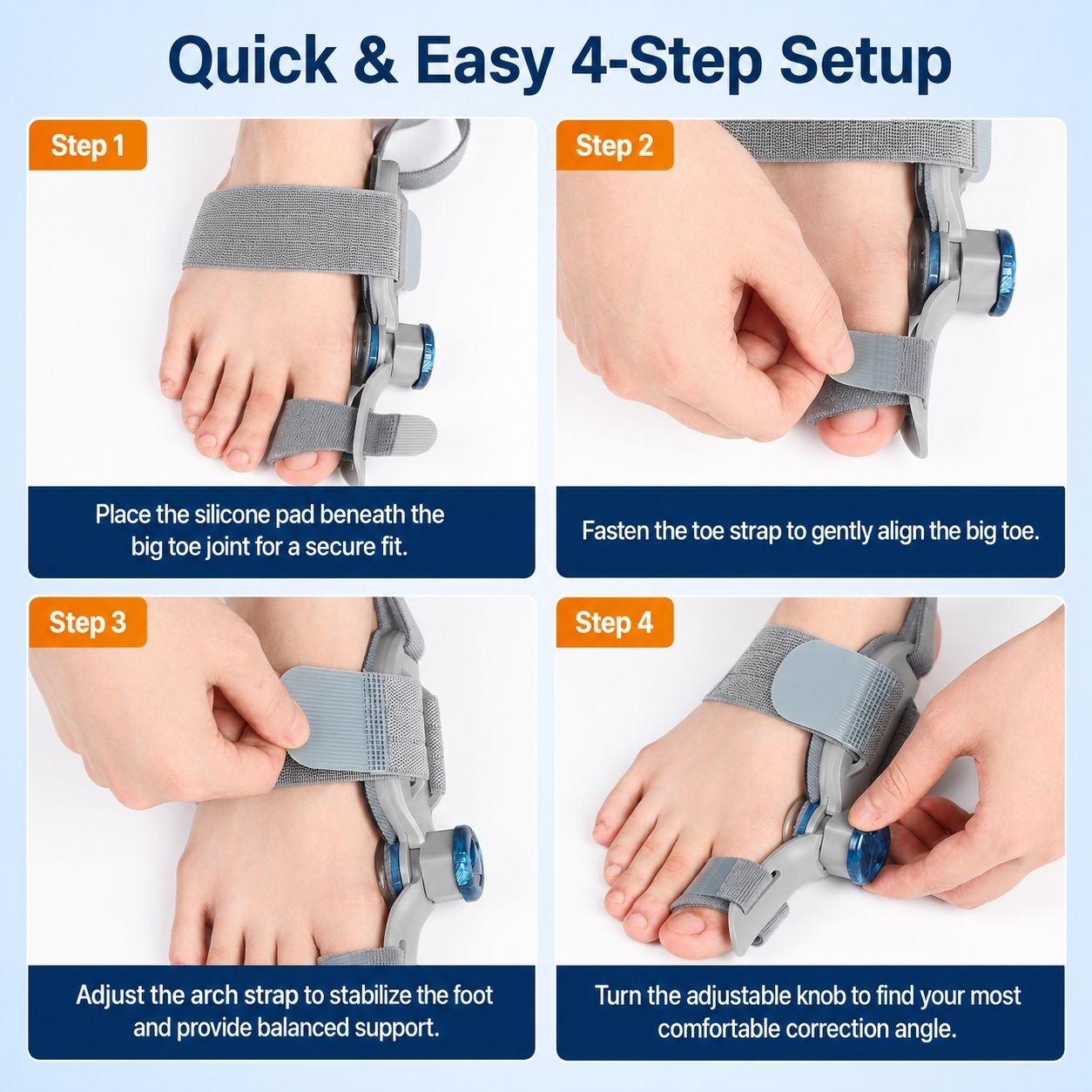 Quick & Easy 4-Step Setup

Step 1

Place the silicone pad beneath the big toe joint for a secure fit.

Step 2

Fasten the toe strap to gently align the big toe.

Step 3

Adjust the arch strap to stabilize the foot and provide balanced support.

Step 4

Turn the adjustable knob to find your most comfortable correction angle.